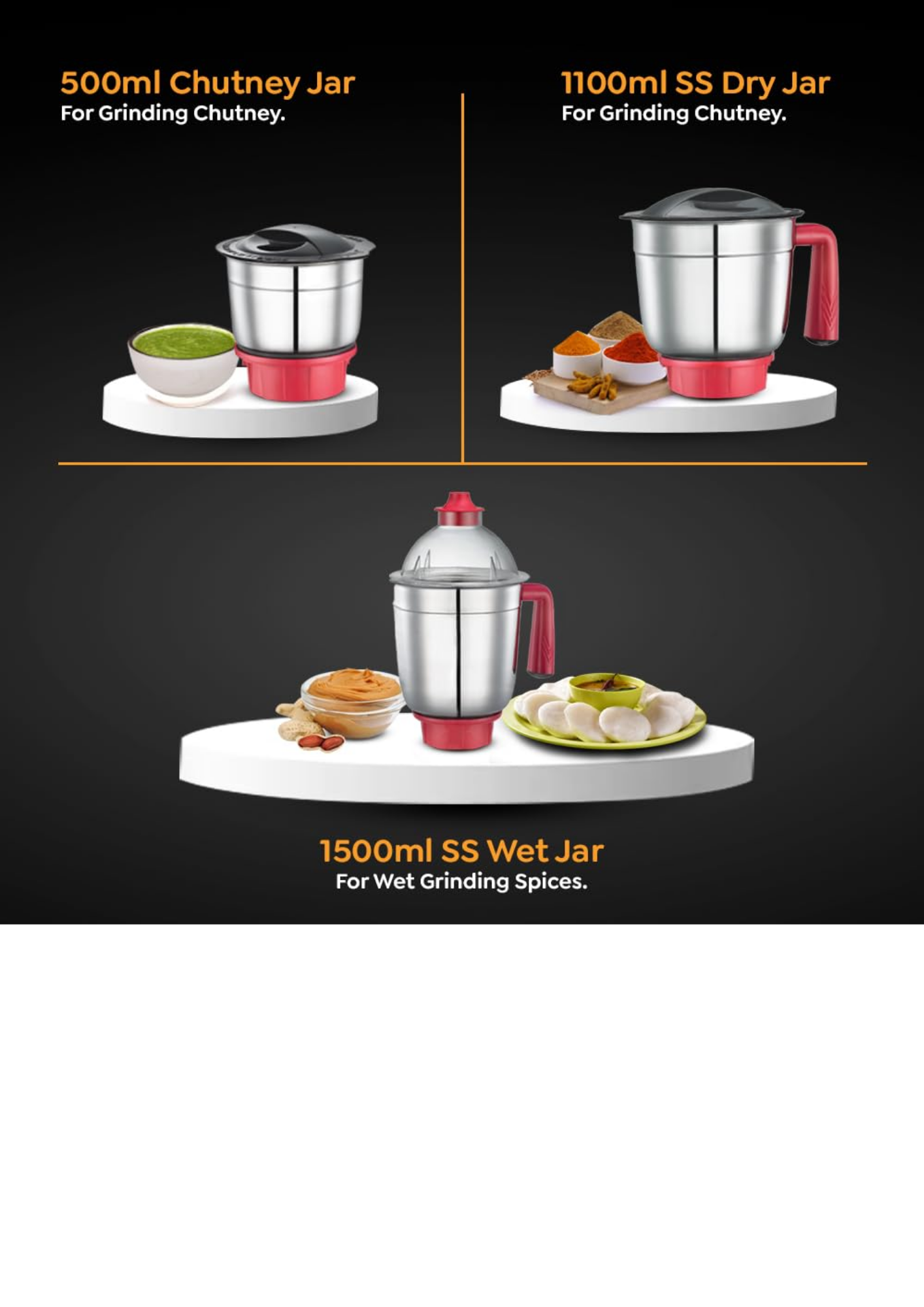 500ml Chutney Jar
For Grinding Chutney.

1100ml SS Dry Jar
For Grinding Chutney.

1500ml SS Wet Jar
For Wet Grinding Spices.