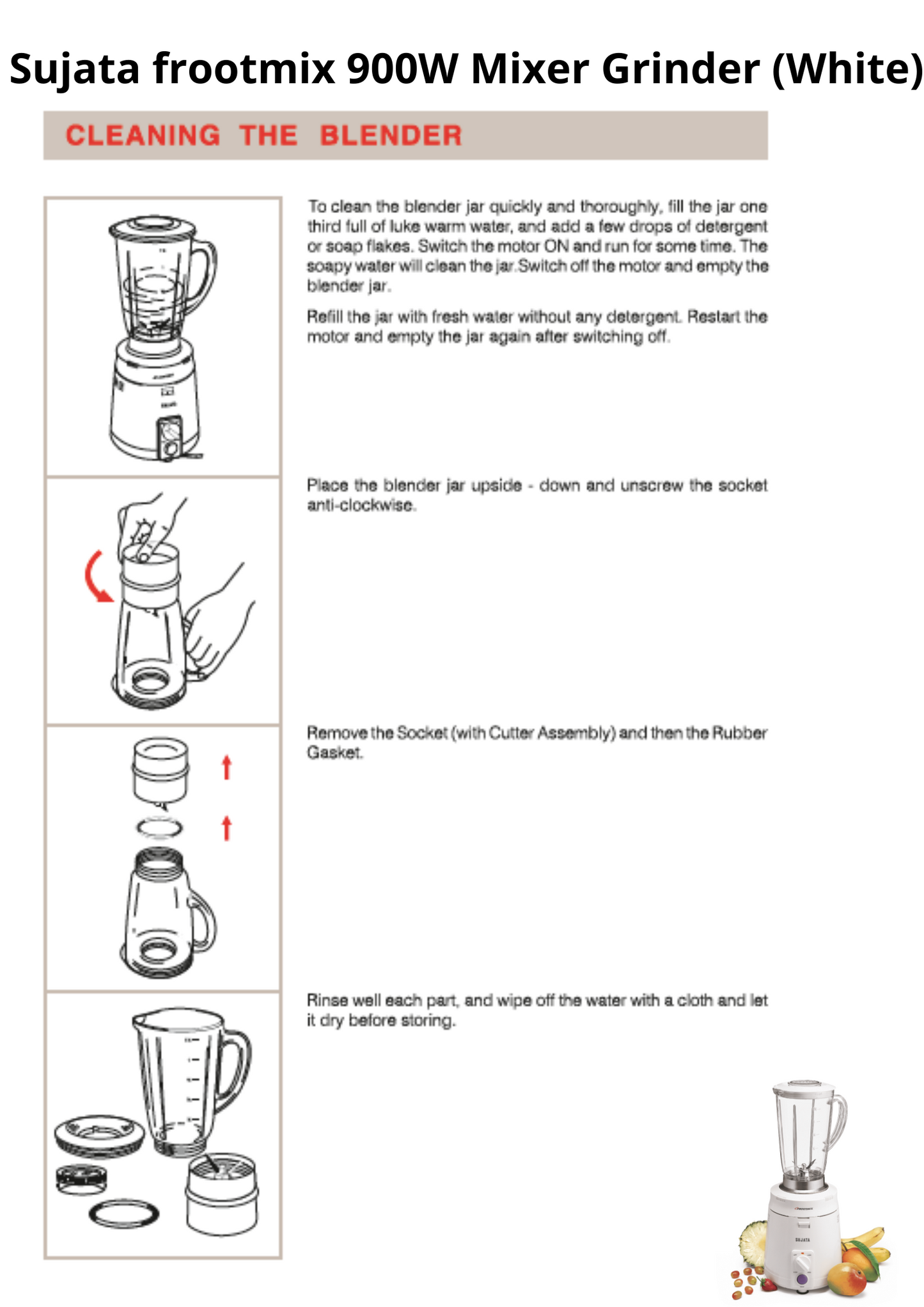 Sujata frootmix 900W Mixer Grinder (White)

CLEANING THE BLENDER

To clean the blender jar quickly and thoroughly, fill the jar one third full of luke warm water, and add a few drops of detergent or soap flakes. Switch the motor ON and run for some time. The soapy water will clean the jar.Switch off the motor and empty the blender jar.

Refill the jar with fresh water without any detergent. Restart the motor and empty the jar again after switching off.

Place the blender jar upside - down and unscrew the socket anti-clockwise.

Remove the Socket (with Cutter Assembly) and then the Rubber Gasket.

Rinse well each part, and wipe off the water with a cloth and let it dry before storing.

SUJATA